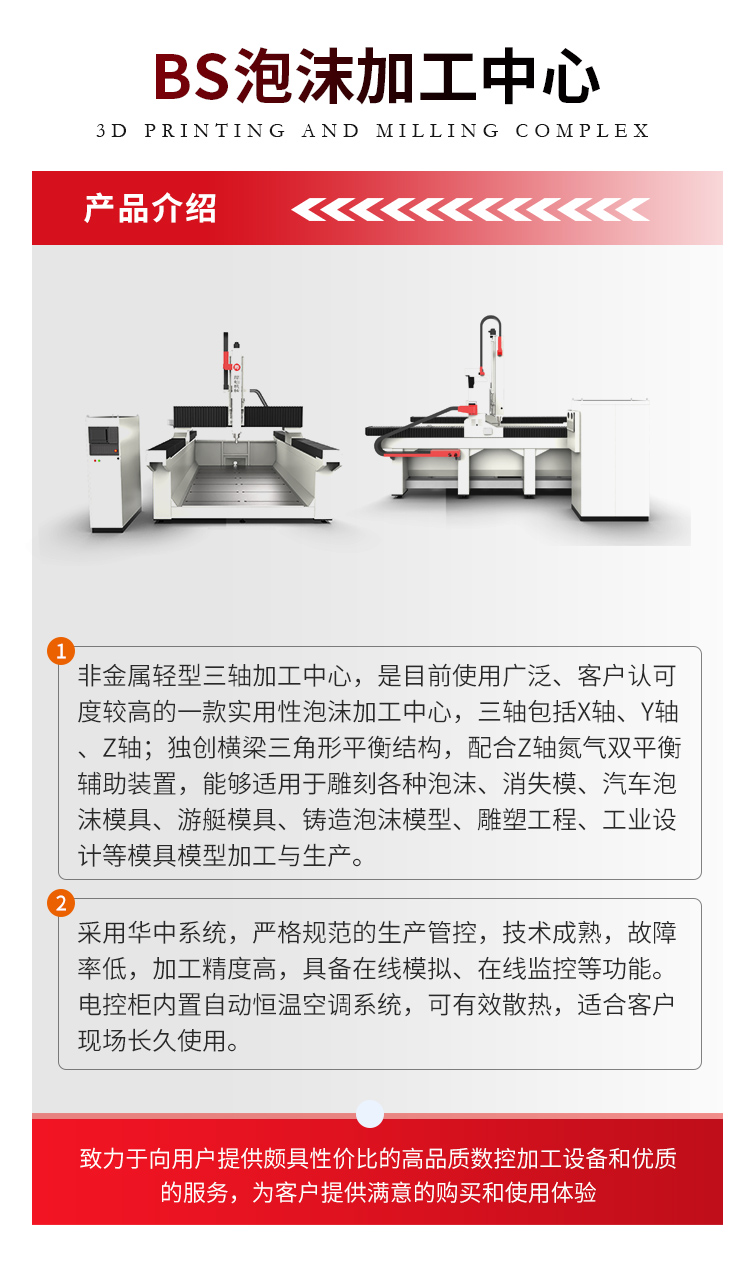 BS泡沫加工中心

3D PRINTING AND MILLING COMPLEX

产品介绍

1

非金属轻型三轴加工中心，是目前使用广泛、客户认可度较高的一款实用性泡沫加工中心，三轴包括X轴、Y轴、Z轴；独创横梁三角形平衡结构，配合Z轴氮气双平衡辅助装置，能够适用于雕刻各种泡沫、消失模、汽车泡沫模具、游艇模具、铸造泡沫模型、雕塑工程、工业设计等模具模型加工与生产。

2

采用华中系统，严格规范的生产管控，技术成熟，故障率低，加工精度高，具备在线模拟、在线监控等功能。电控柜内置自动恒温空调系统，可有效散热，适合客户现场长久使用。

致力于向用户提供颇具性价比的高品质数控加工设备和优质的服务，为客户提供满意的购买和使用体验