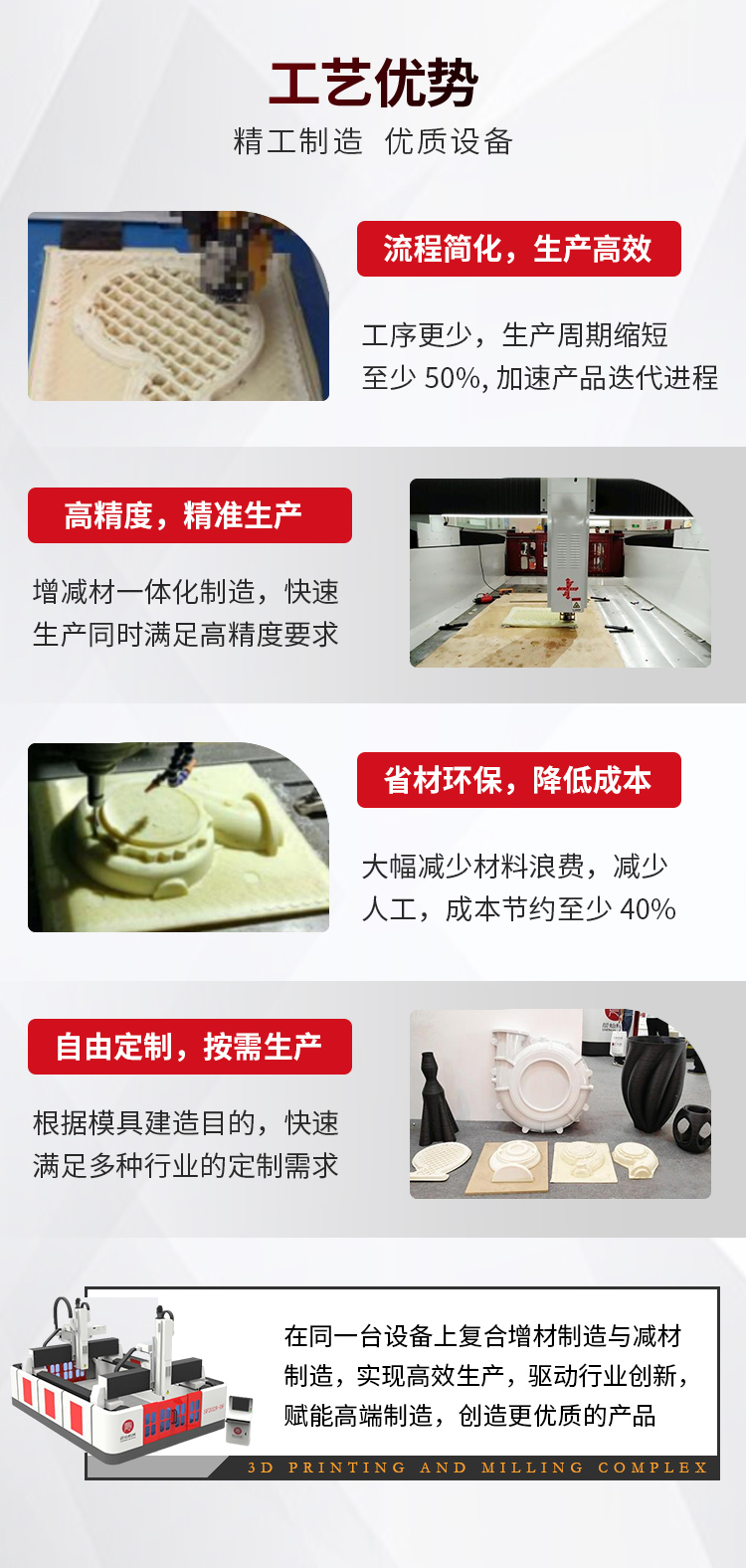 工艺优势

精工制造 优质设备

流程简化，生产高效

工序更少，生产周期缩短至少 50%, 加速产品迭代进程

高精度，精准生产

增减材一体化制造，快速生产同时满足高精度要求

省材环保，降低成本

大幅减少材料浪费，减少人工，成本节约至少 40%

自由定制，按需生产

根据模具建造目的，快速满足多种行业的定制需求

在同一台设备上复合增材制造与减材制造，实现高效生产，驱动行业创新，赋能高端制造，创造更优质的产品

3D PRINTING AND MILLING COMPLEX